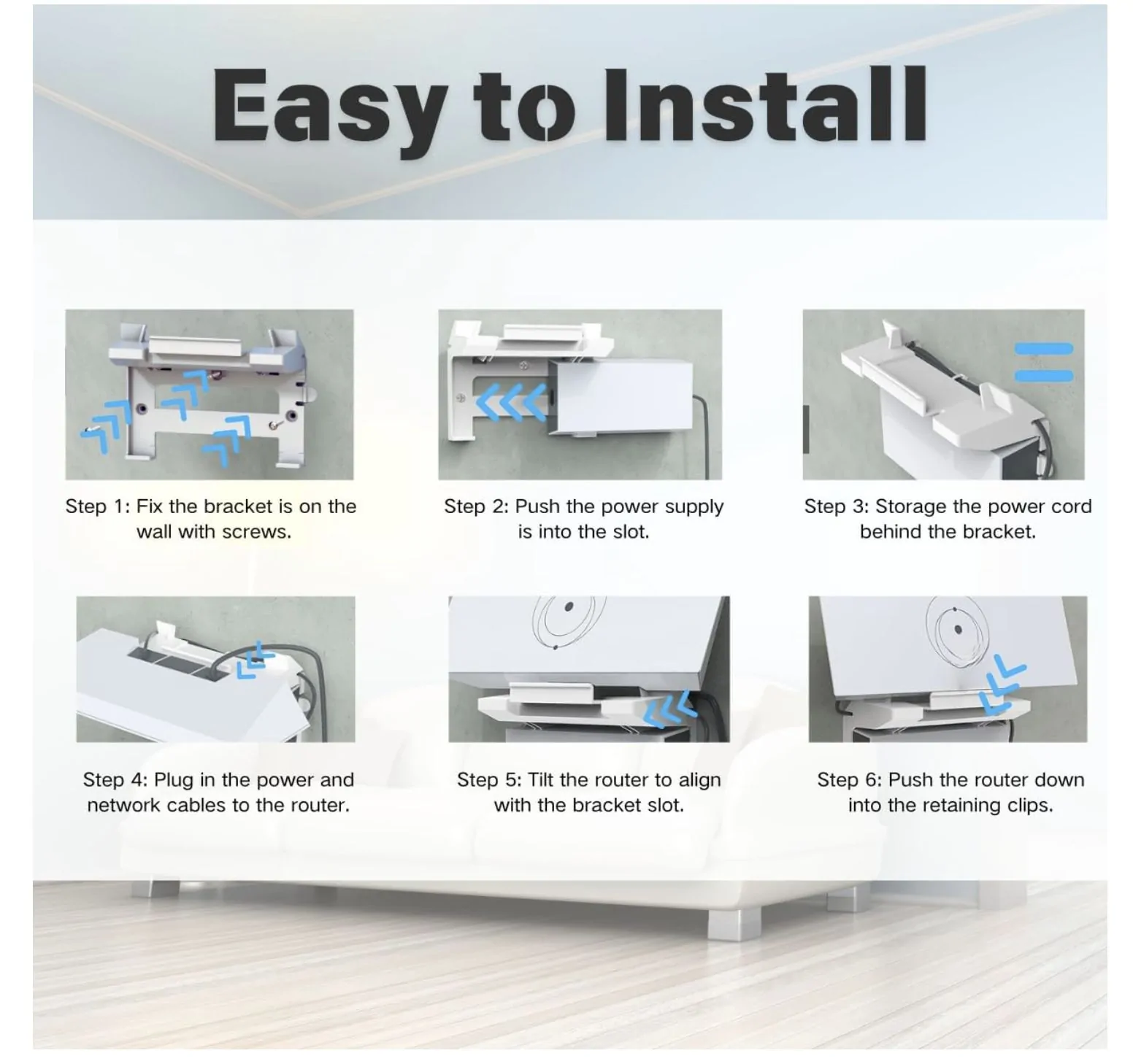 Easy to Install

Step 1: Fix the bracket is on the wall with screws.

Step 2: Push the power supply is into the slot.

Step 3: Storage the power cord behind the bracket.

Step 4: Plug in the power and network cables to the router.

Step 5: Tilt the router to align with the bracket slot.

Step 6: Push the router down into the retaining clips.